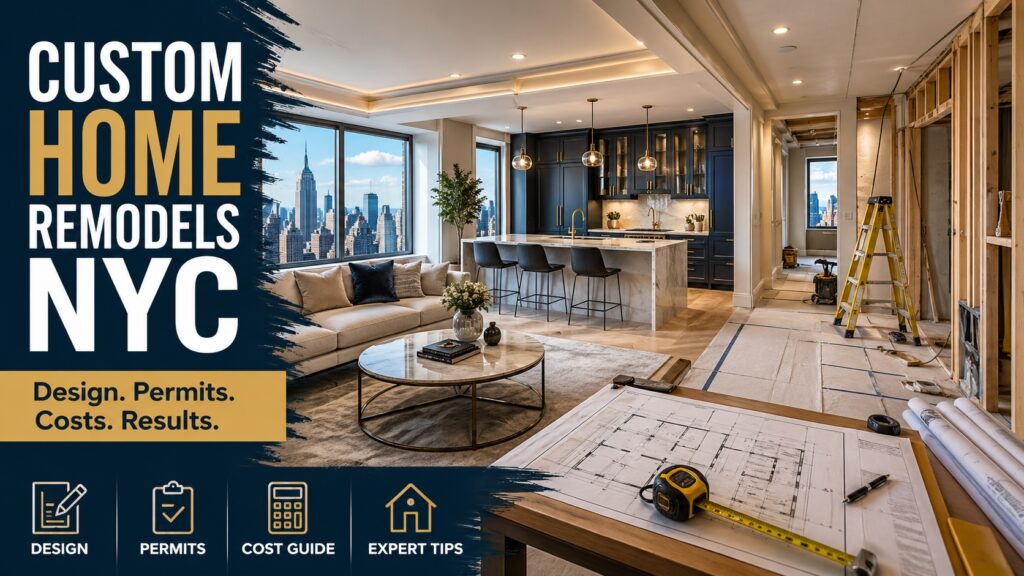 CUSTOM HOME REMODELS NYC

Design. Permits. Costs. Results.

DESIGN

PERMITS

COST GUIDE

EXPERT TIPS